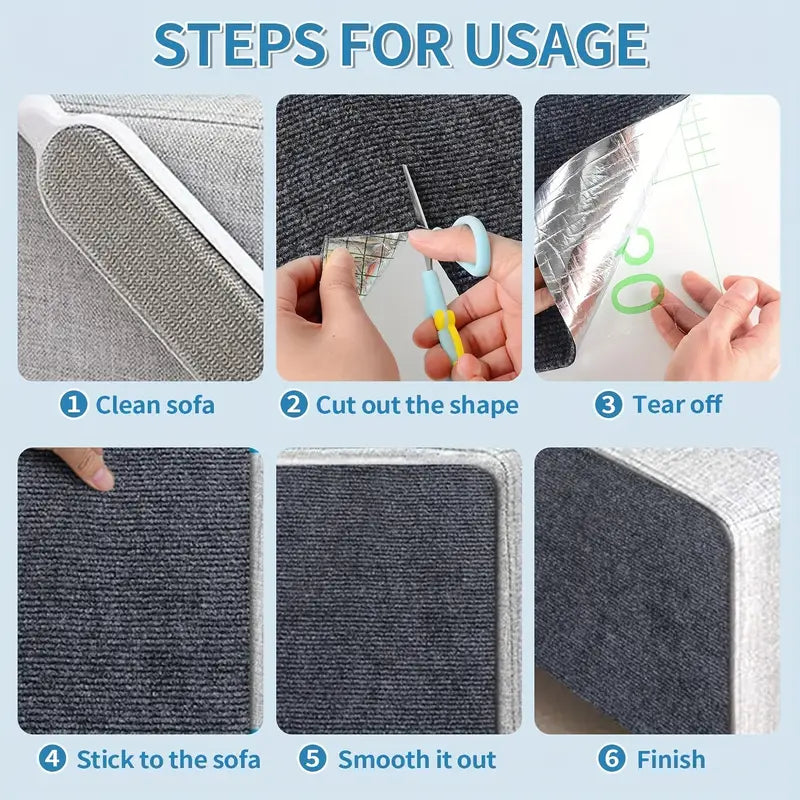 STEPS FOR USAGE

1 Clean sofa

2 Cut out the shape

3 Tear off

4 Stick to the sofa

5 Smooth it out

6 Finish